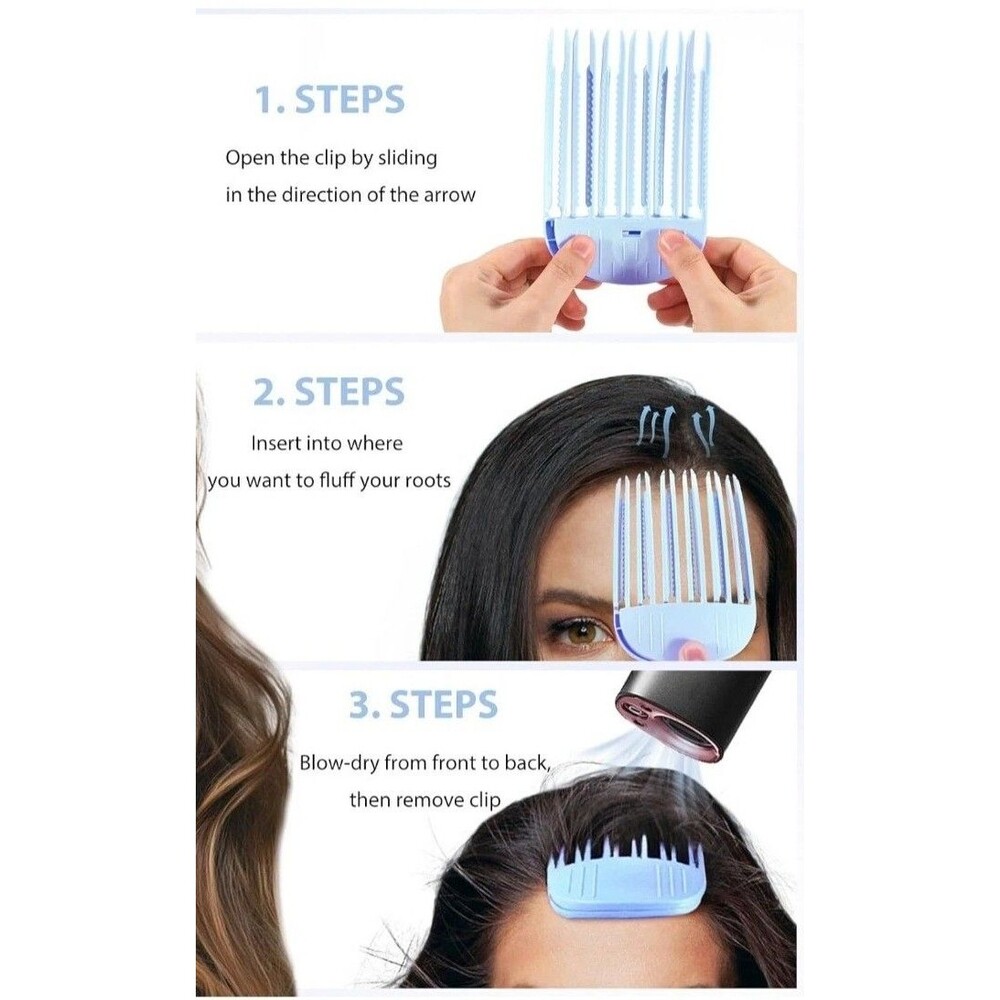 1. STEPS

Open the clip by sliding in the direction of the arrow

2. STEPS

Insert into where you want to fluff your roots

3. STEPS

Blow-dry from front to back, then remove clip